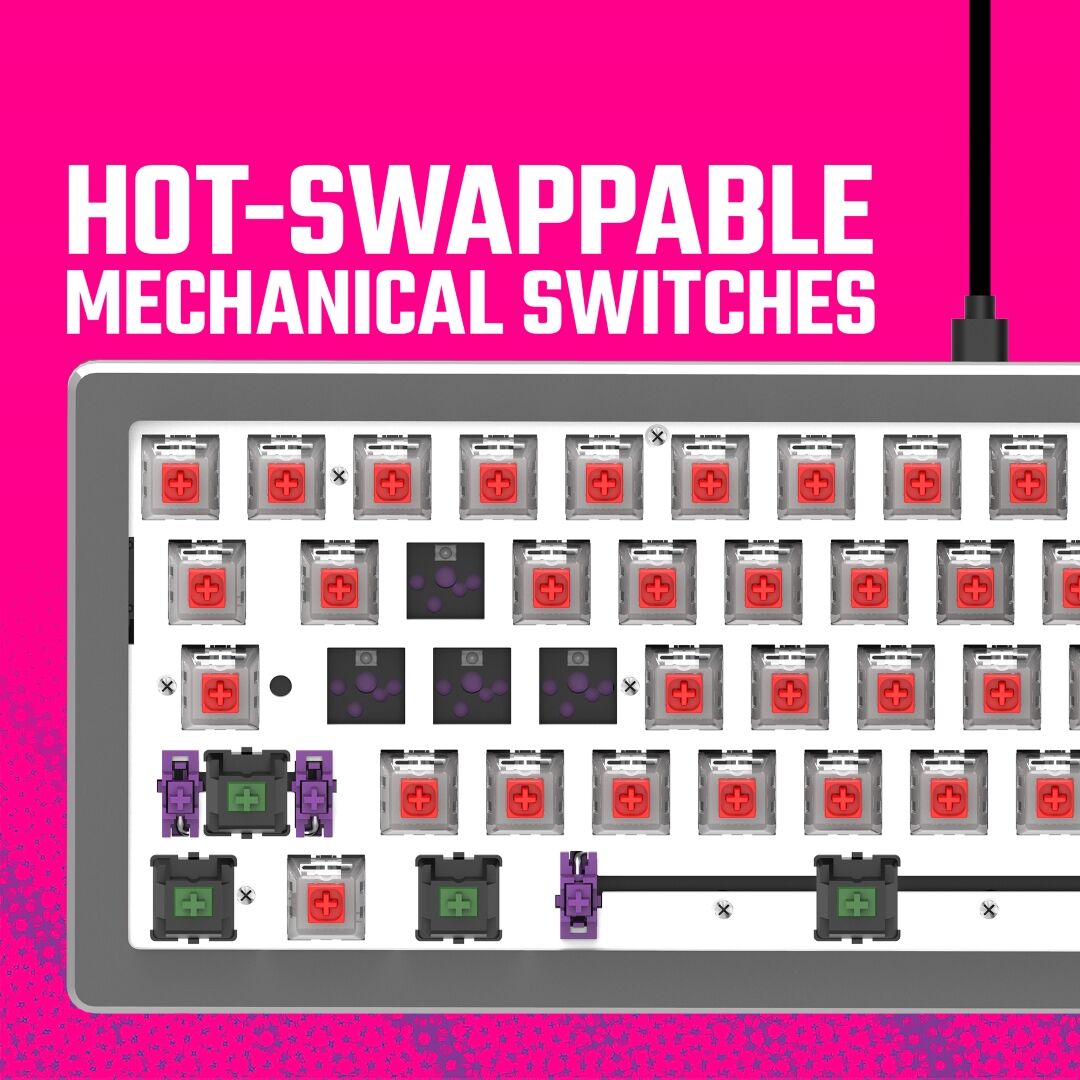 HOT-SWAPPABLE
MECHANICAL SWITCHES